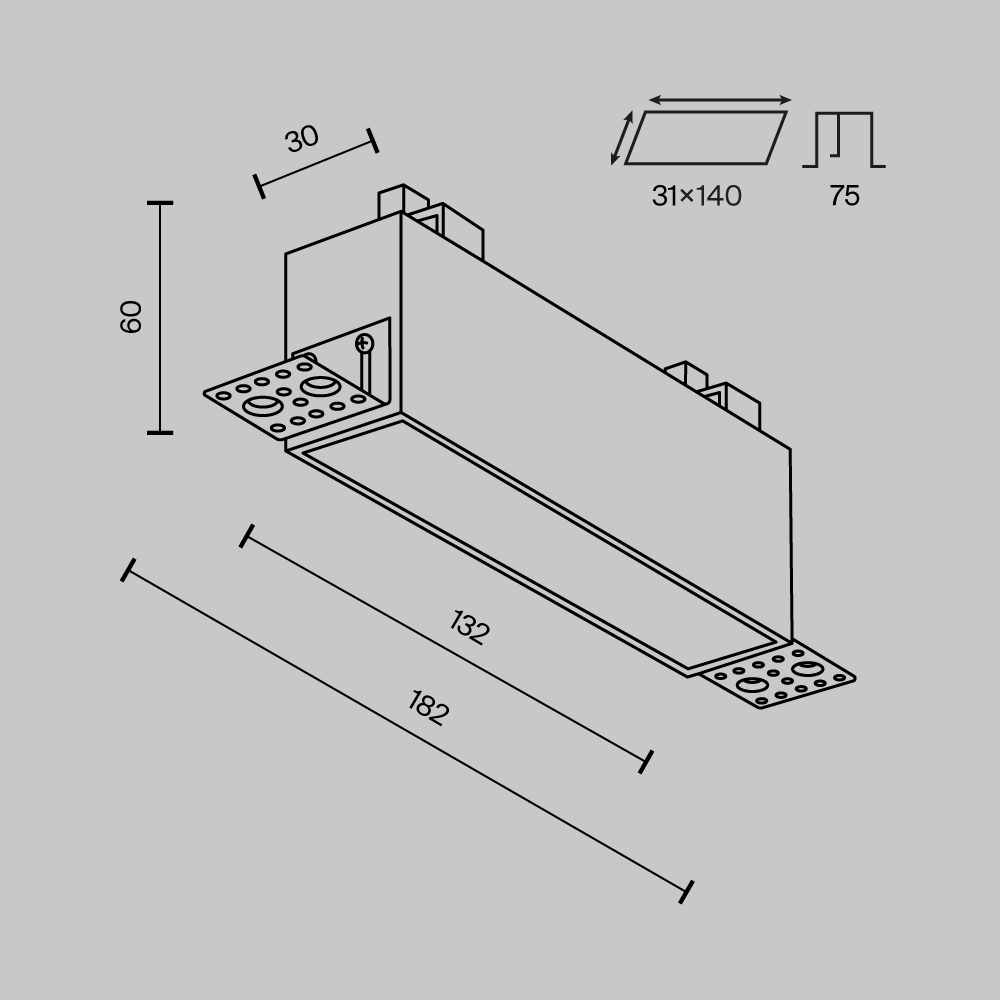 30

31×140

75

60

132

182