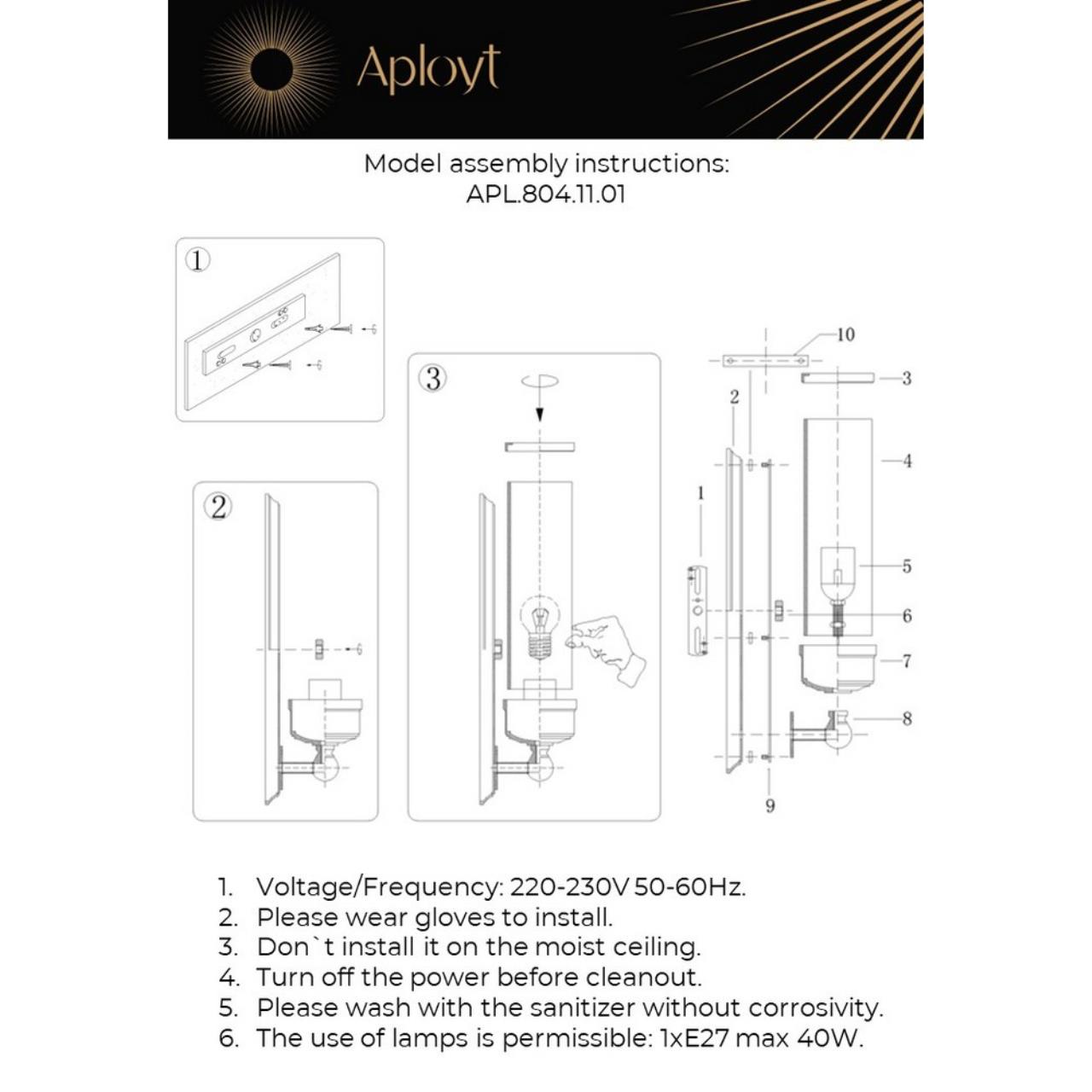 Aployt

Model assembly instructions:
APL.804.11.01

①

②

③

10
3
2
4
1
5
6
7
8
9

1. Voltage/Frequency: 220-230V 50-60Hz.
2. Please wear gloves to install.
3. Don`t install it on the moist ceiling.
4. Turn off the power before cleanout.
5. Please wash with the sanitizer without corrosivity.
6. The use of lamps is permissible: 1xE27 max 40W.