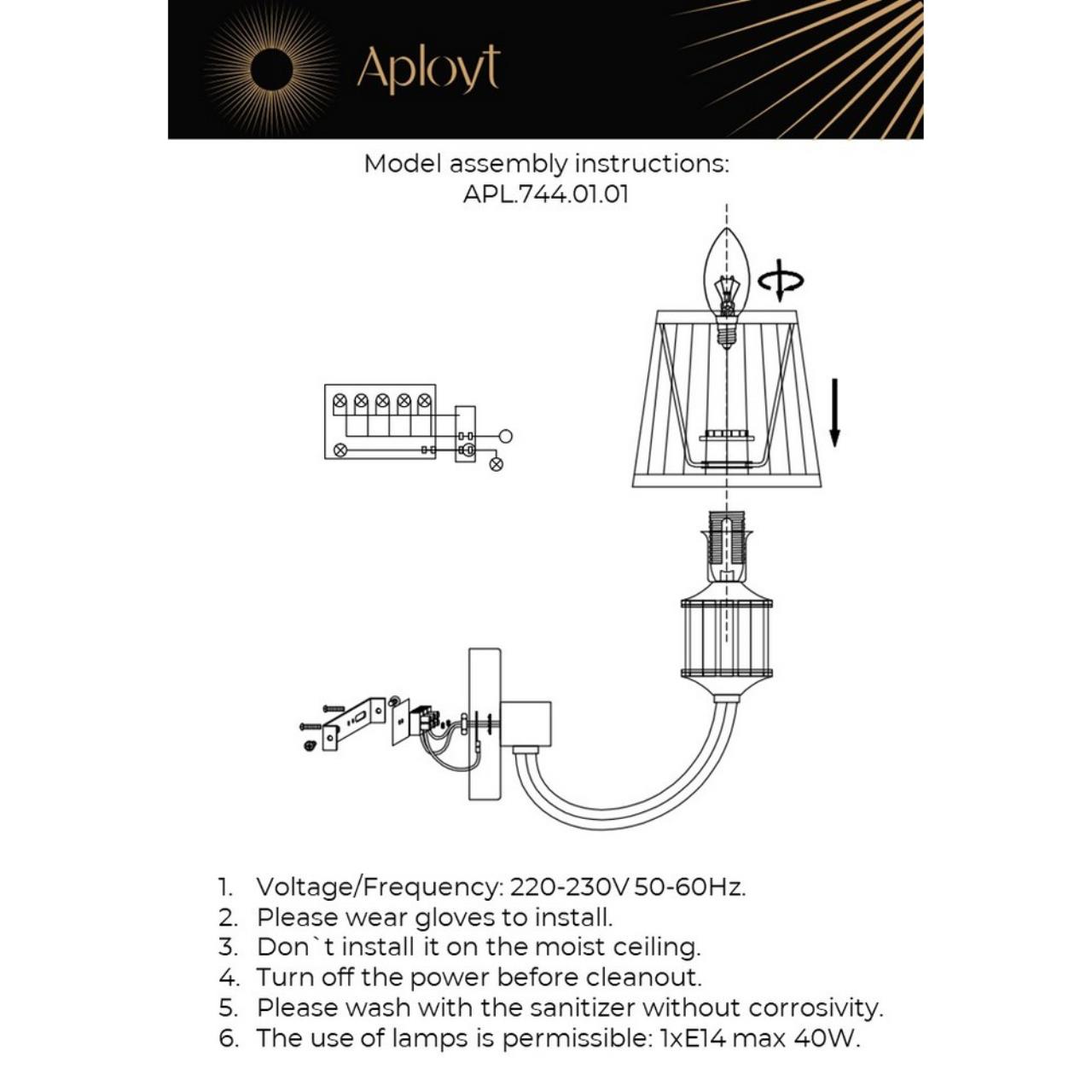 Aployt

Model assembly instructions:
APL.744.01.01

1. Voltage/Frequency: 220-230V 50-60Hz.
2. Please wear gloves to install.
3. Don`t install it on the moist ceiling.
4. Turn off the power before cleanout.
5. Please wash with the sanitizer without corrosivity.
6. The use of lamps is permissible: 1xE14 max 40W.