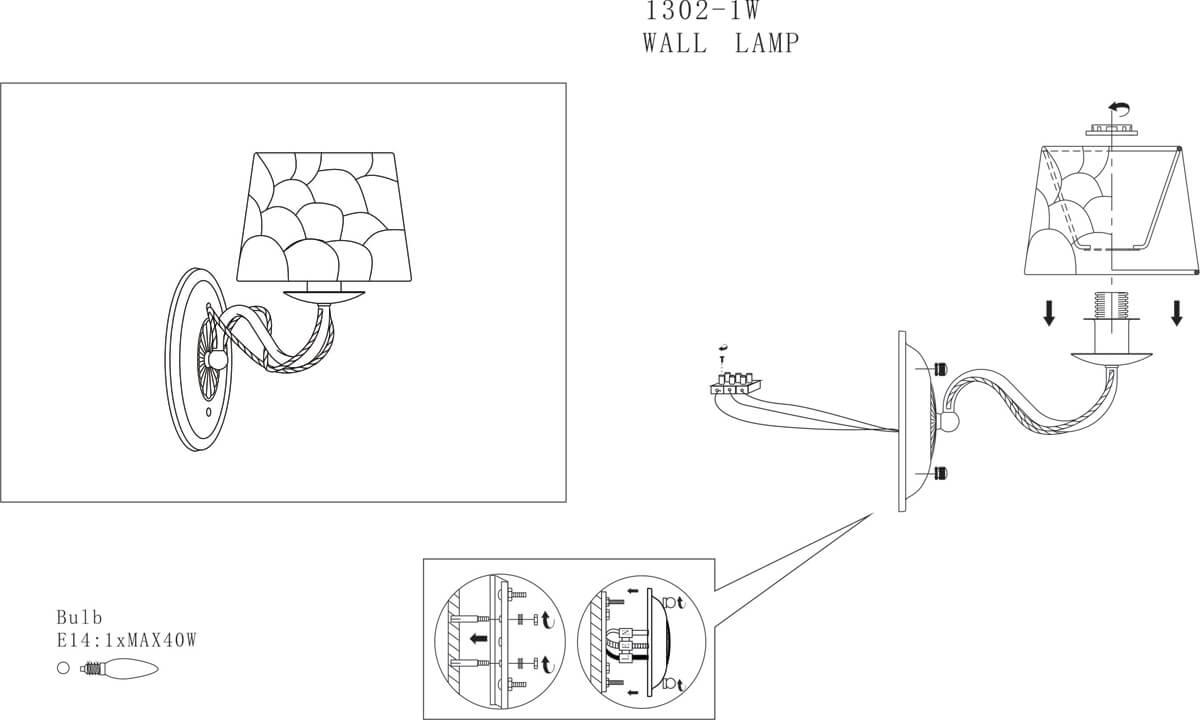 1302-1W
WALL LAMP

Bulb
E14:1xMAX40W