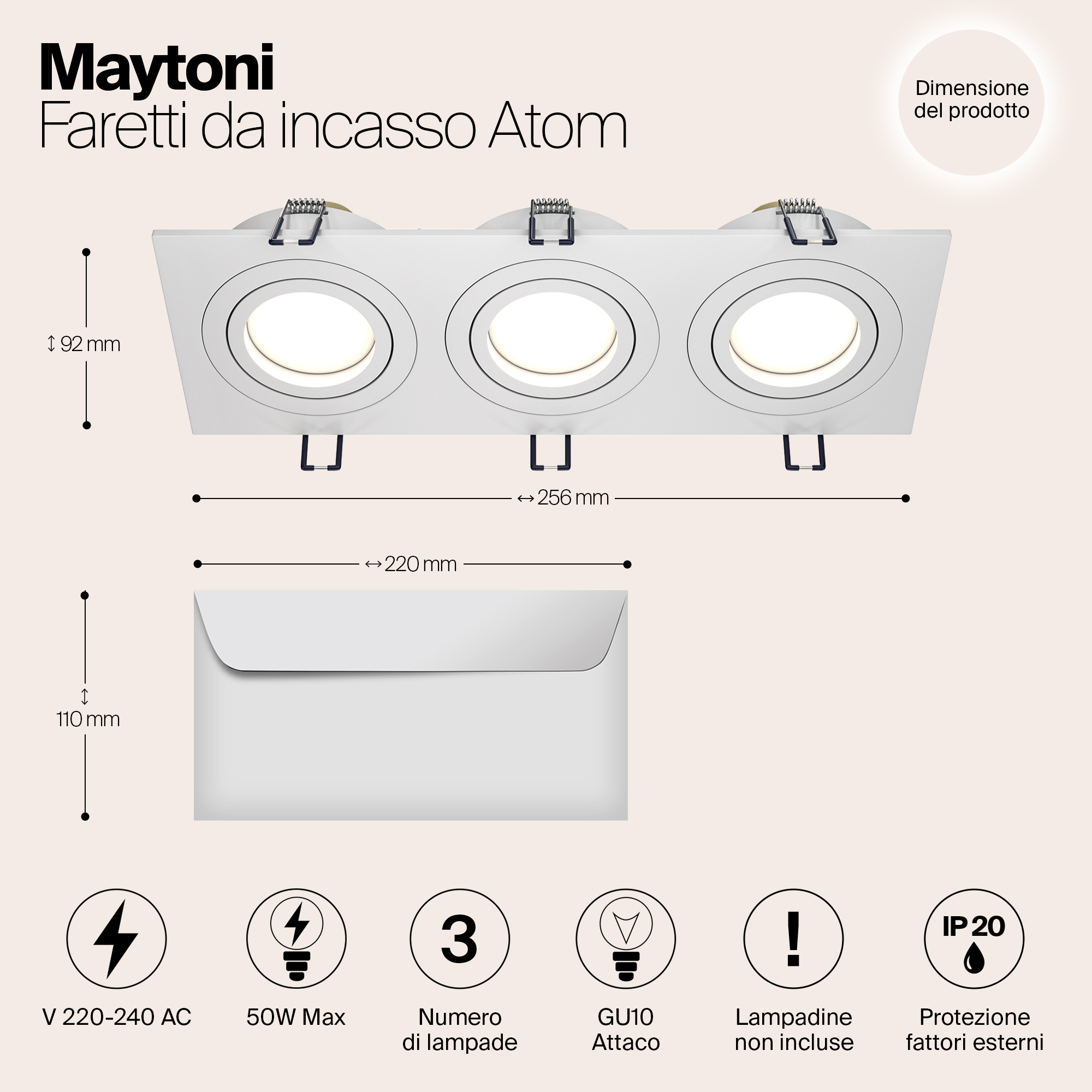 Maytoni
Faretti da incasso Atom

Dimensione del prodotto

↕ 92 mm

↔ 256 mm

↔ 220 mm

↕ 110 mm

V 220-240 AC

50W Max

3
Numero di lampade

GU10 Attaco

!
Lampadine non incluse

IP 20
Protezione fattori esterni