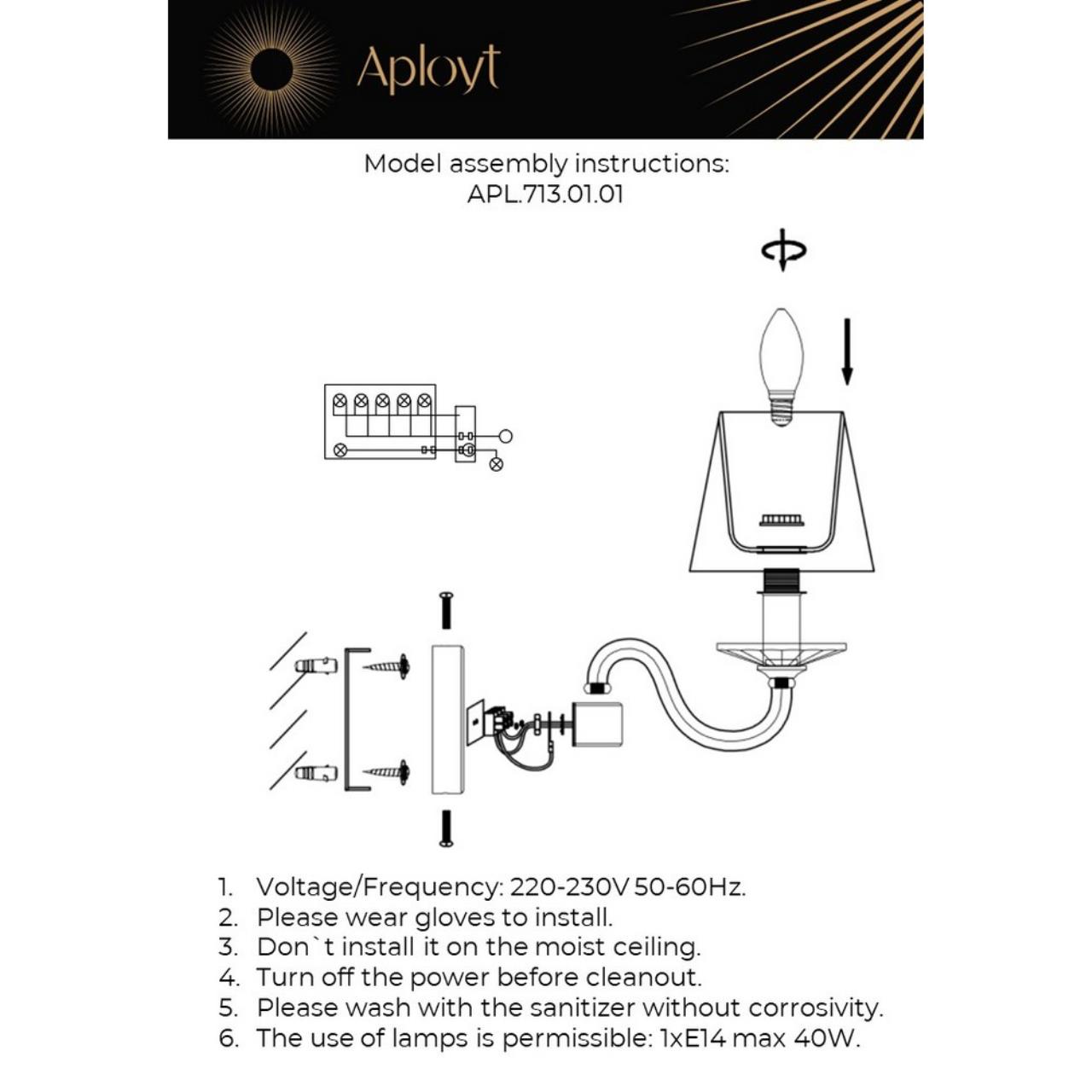 Aployt

Model assembly instructions:
APL.713.01.01

1. Voltage/Frequency: 220-230V 50-60Hz.
2. Please wear gloves to install.
3. Don`t install it on the moist ceiling.
4. Turn off the power before cleanout.
5. Please wash with the sanitizer without corrosivity.
6. The use of lamps is permissible: 1xE14 max 40W.