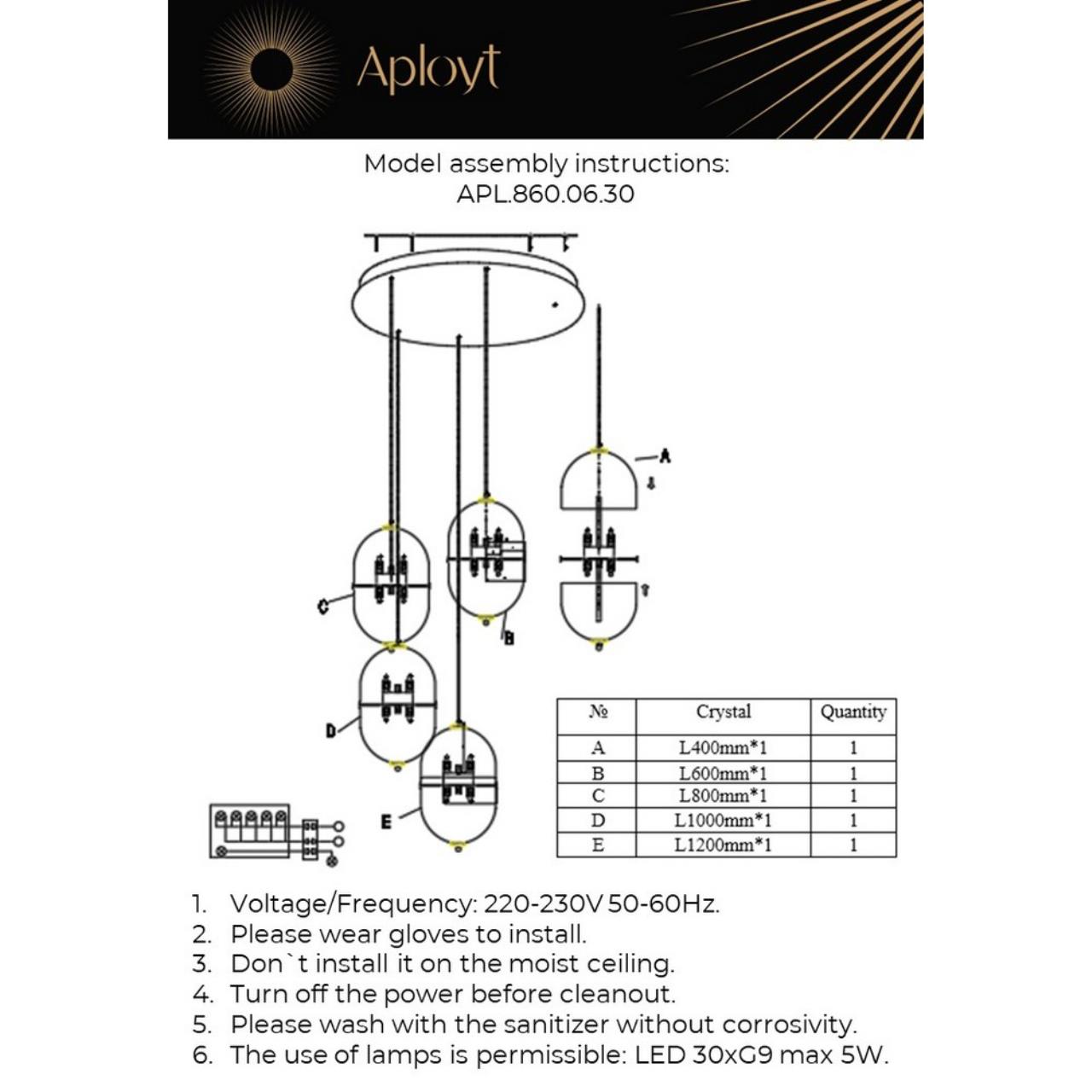 Aployt

Model assembly instructions:
APL.860.06.30

A

C

B

D

E

| № | Crystal | Quantity |
|---|---|---|
| A | L400mm*1 | 1 |
| B | L600mm*1 | 1 |
| C | L800mm*1 | 1 |
| D | L1000mm*1 | 1 |
| E | L1200mm*1 | 1 |

1. Voltage/Frequency: 220-230V 50-60Hz.
2. Please wear gloves to install.
3. Don`t install it on the moist ceiling.
4. Turn off the power before cleanout.
5. Please wash with the sanitizer without corrosivity.
6. The use of lamps is permissible: LED 30xG9 max 5W.