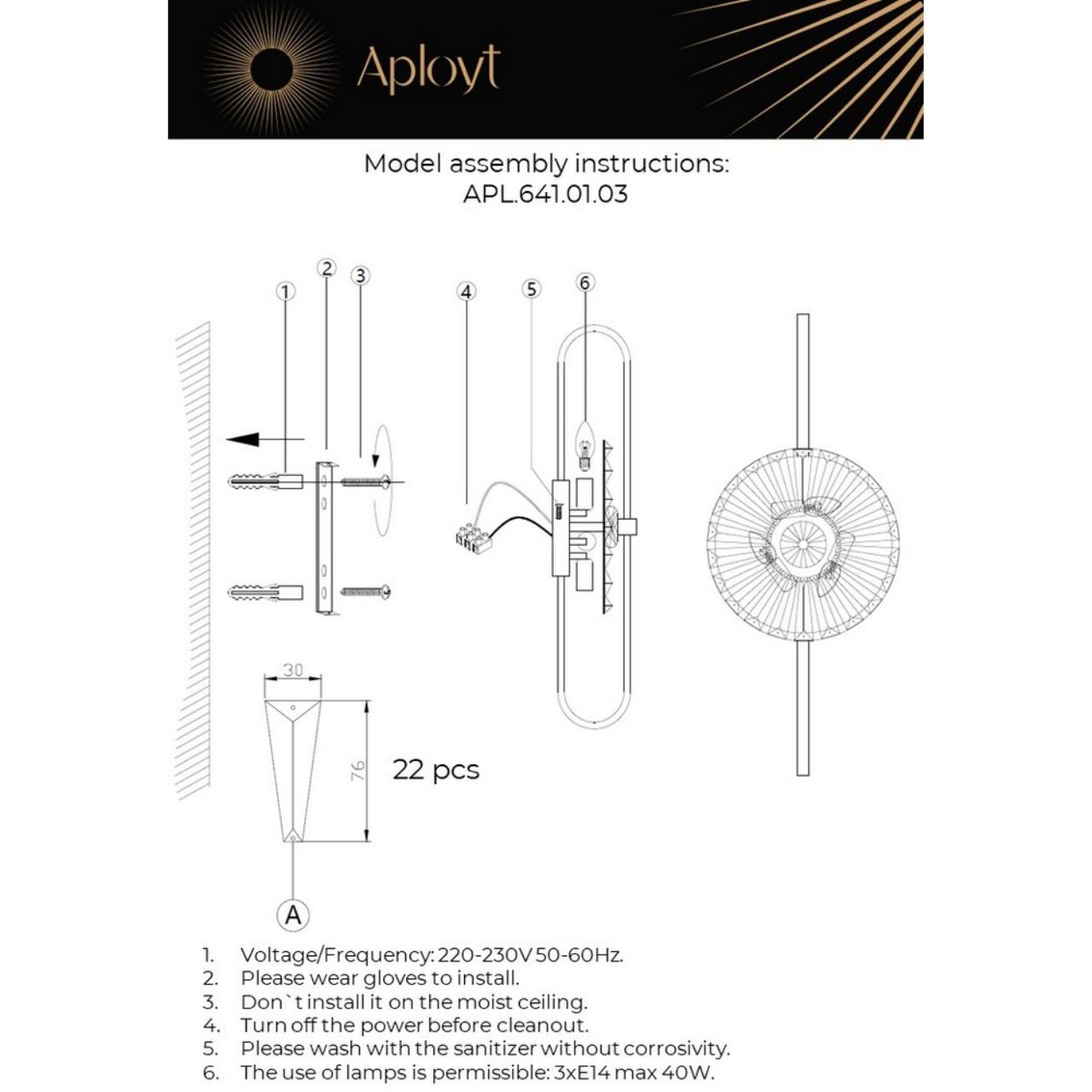 Aployt

Model assembly instructions:
APL.641.01.03

1
2
3
4
5
6

30
76
22 pcs
A

1. Voltage/Frequency: 220-230V 50-60Hz.
2. Please wear gloves to install.
3. Don`t install it on the moist ceiling.
4. Turn off the power before cleanout.
5. Please wash with the sanitizer without corrosivity.
6. The use of lamps is permissible: 3xE14 max 40W.