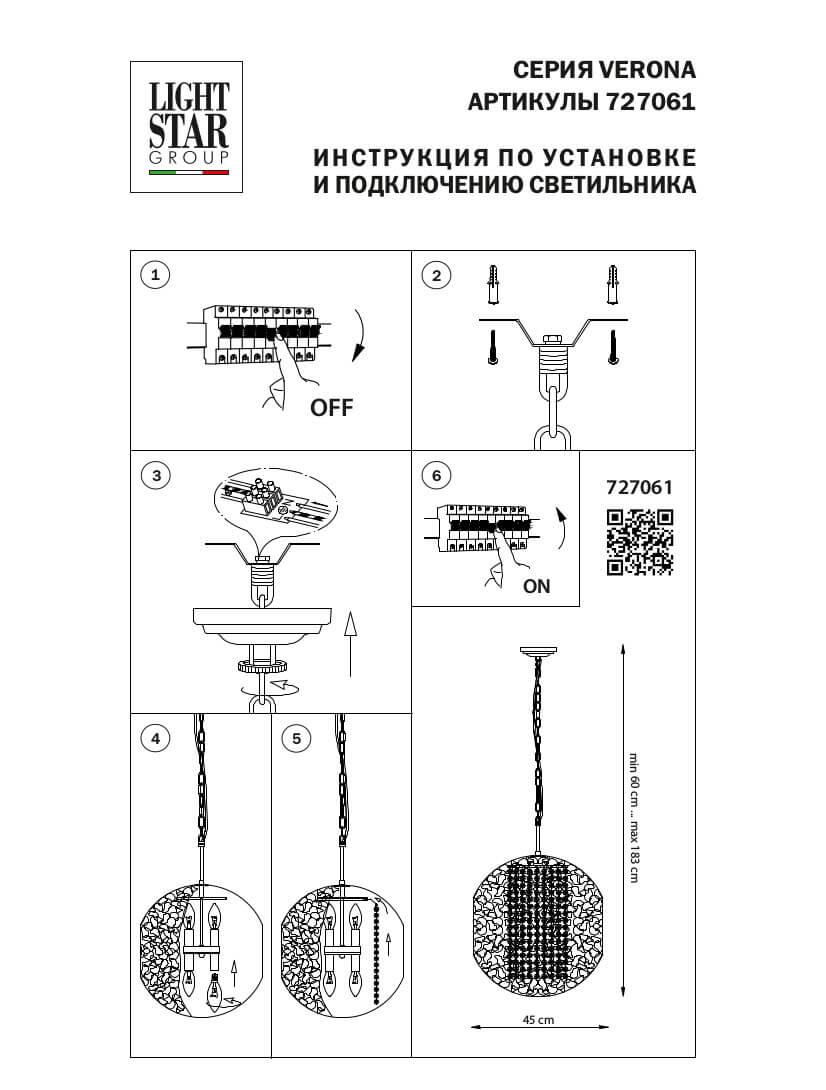 LIGHT STAR GROUP

СЕРИЯ VERONA
АРТИКУЛЫ 727061

ИНСТРУКЦИЯ ПО УСТАНОВКЕ
И ПОДКЛЮЧЕНИЮ СВЕТИЛЬНИКА

1

OFF

2

3

6

ON

727061

4

5

min 60 cm ... max 183 cm

45 cm