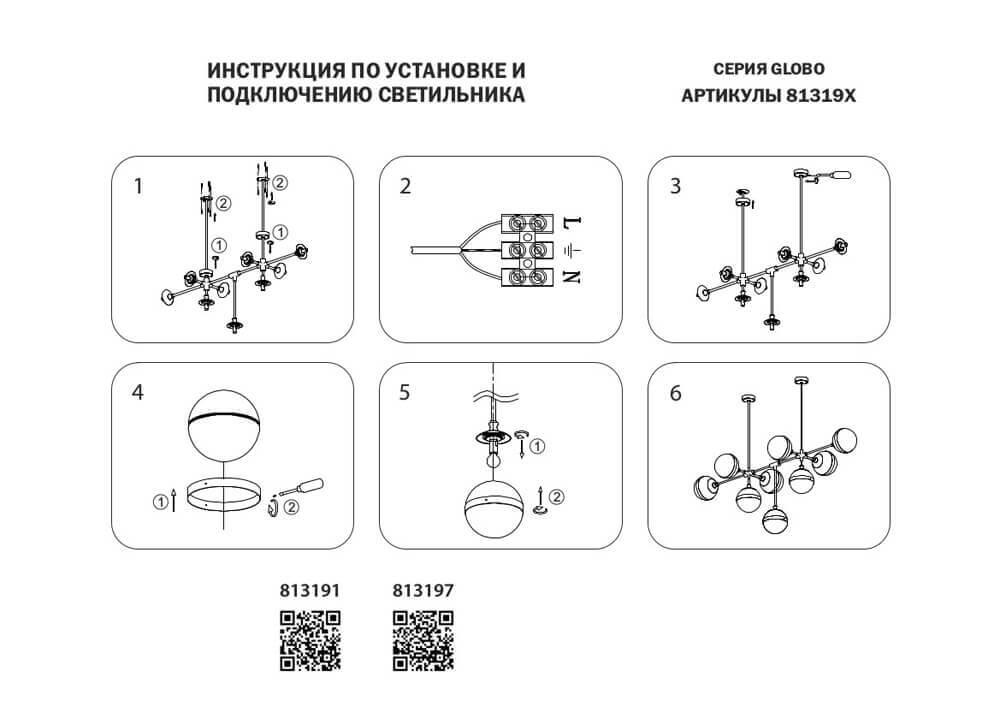 ИНСТРУКЦИЯ ПО УСТАНОВКЕ И ПОДКЛЮЧЕНИЮ СВЕТИЛЬНИКА

СЕРИЯ GLOBO
АРТИКУЛЫ 81319X

1
②
②
①
①

2
L
N

3

4
①
②

5
①
②

6

813191

813197