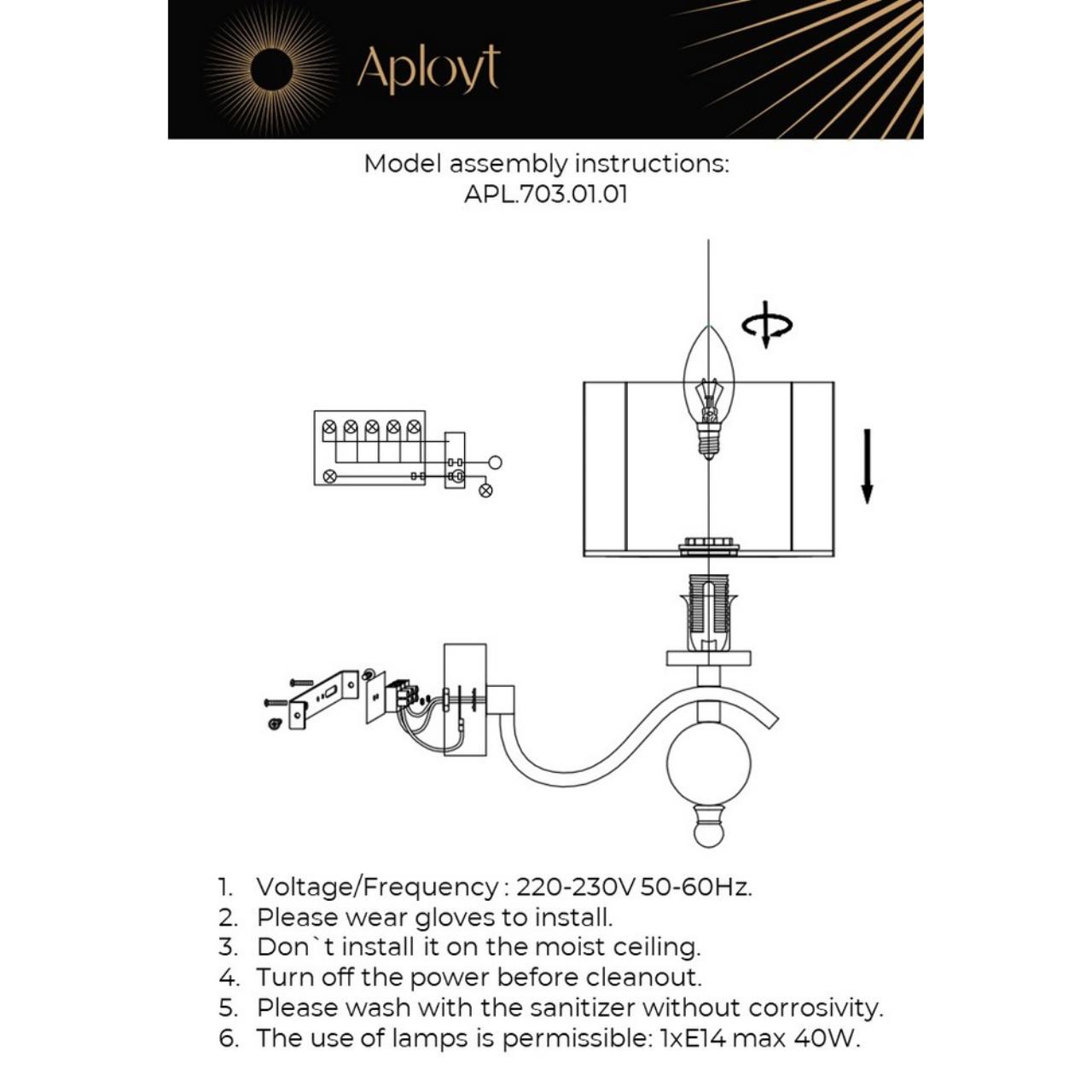 Aployt

Model assembly instructions:
APL.703.01.01

1. Voltage/Frequency : 220-230V 50-60Hz.
2. Please wear gloves to install.
3. Don`t install it on the moist ceiling.
4. Turn off the power before cleanout.
5. Please wash with the sanitizer without corrosivity.
6. The use of lamps is permissible: 1xE14 max 40W.