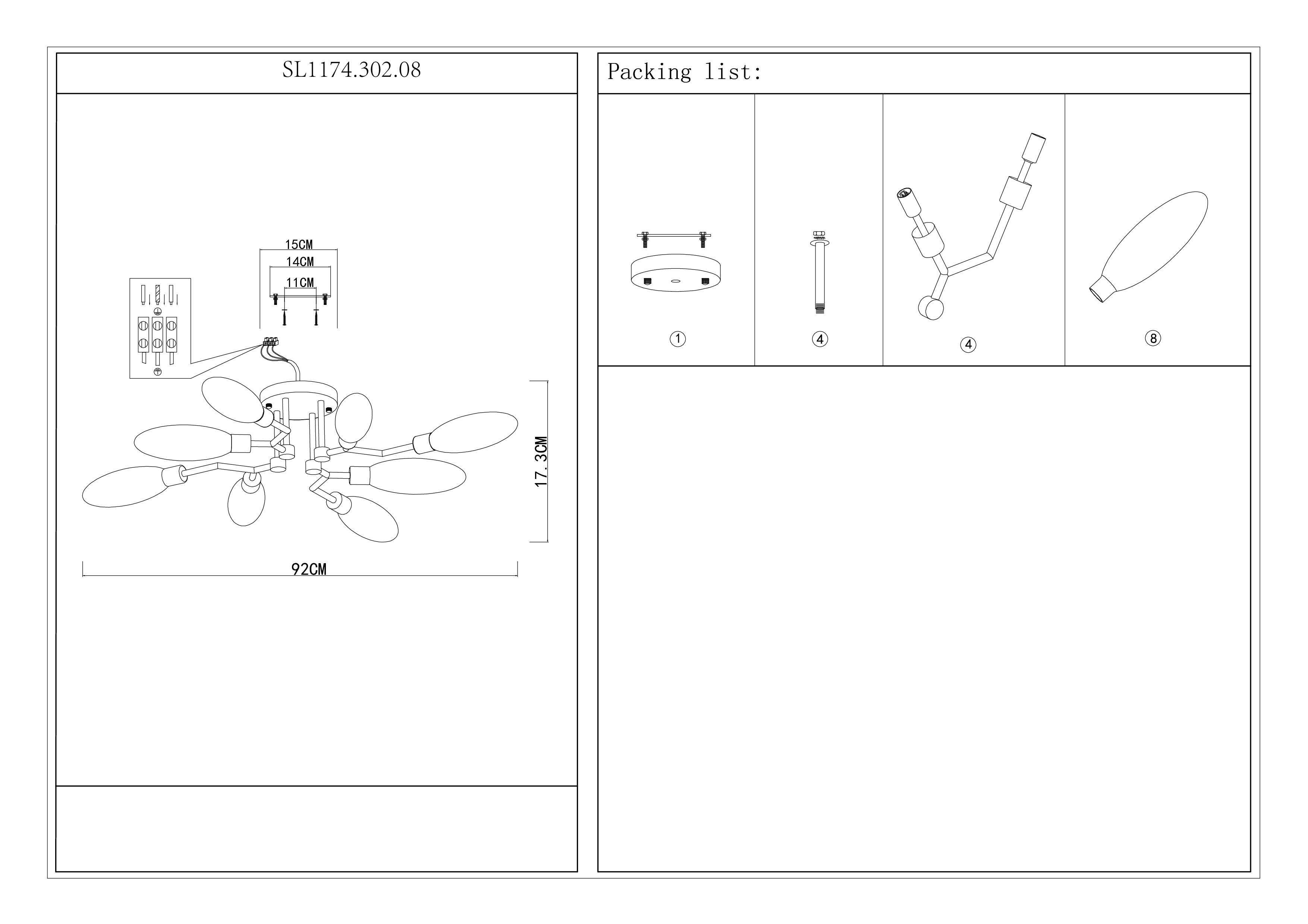 SL1174.302.08

15CM
14CM
11CM

17.3CM

92CM

Packing list:

①

④

④

⑧