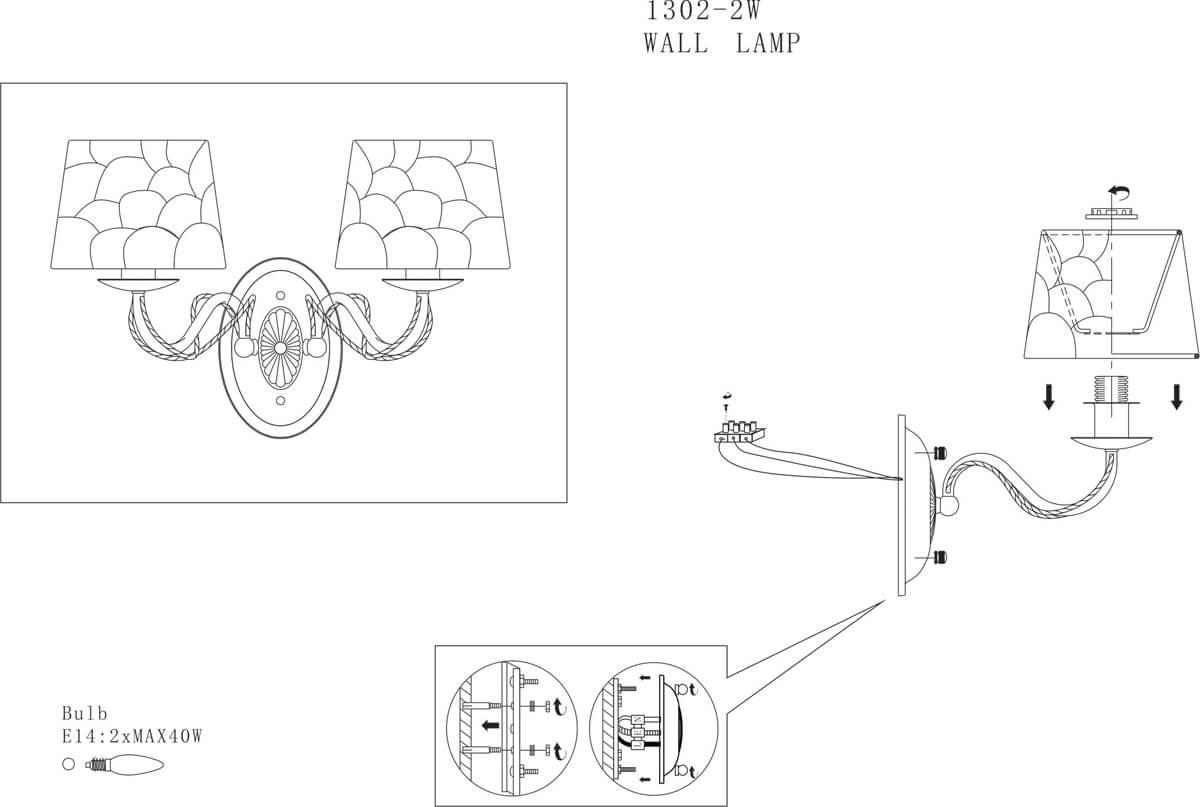 1302-2W
WALL LAMP

Bulb
E14:2xMAX40W