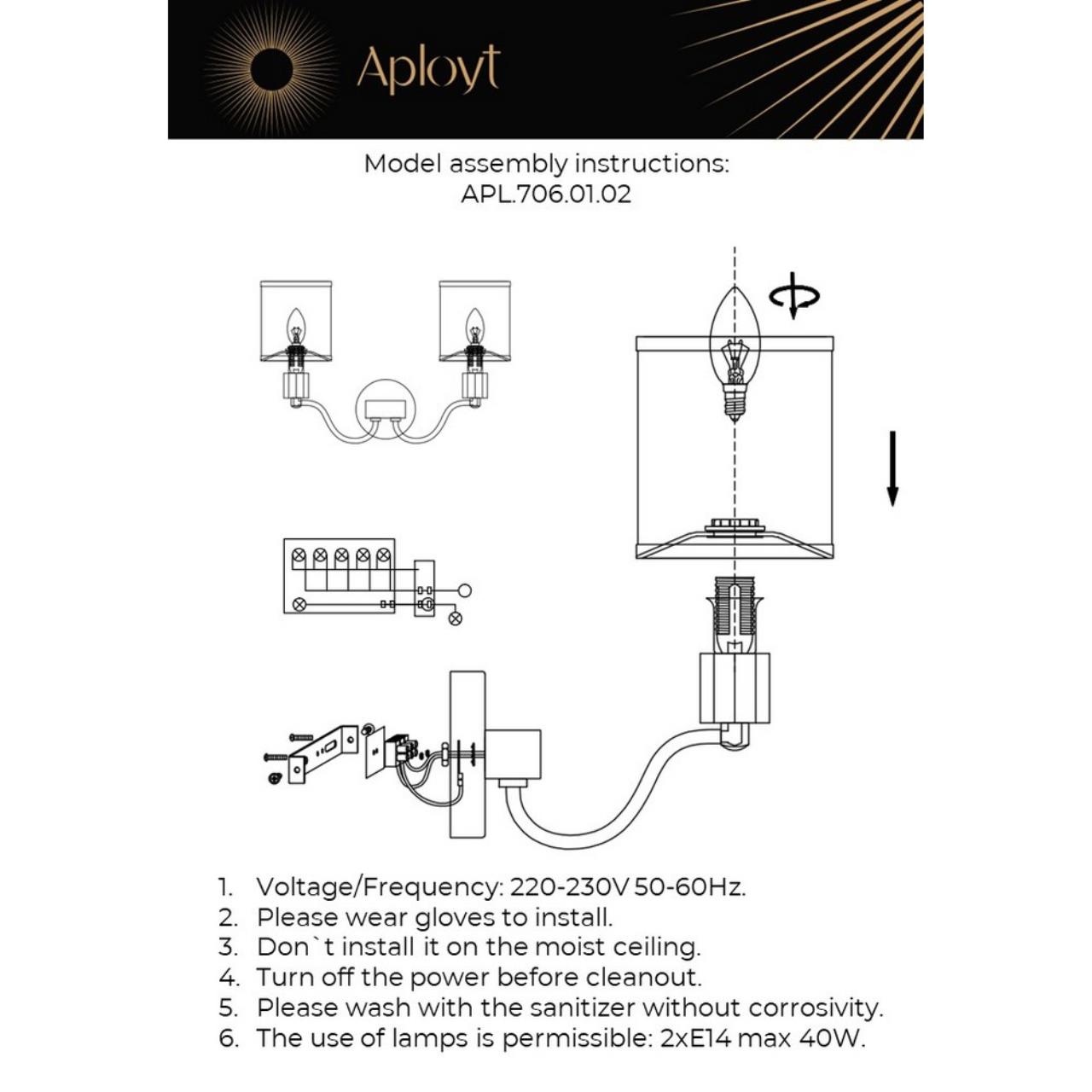 Aployt

Model assembly instructions:
APL.706.01.02

1. Voltage/Frequency: 220-230V 50-60Hz.
2. Please wear gloves to install.
3. Don`t install it on the moist ceiling.
4. Turn off the power before cleanout.
5. Please wash with the sanitizer without corrosivity.
6. The use of lamps is permissible: 2xE14 max 40W.