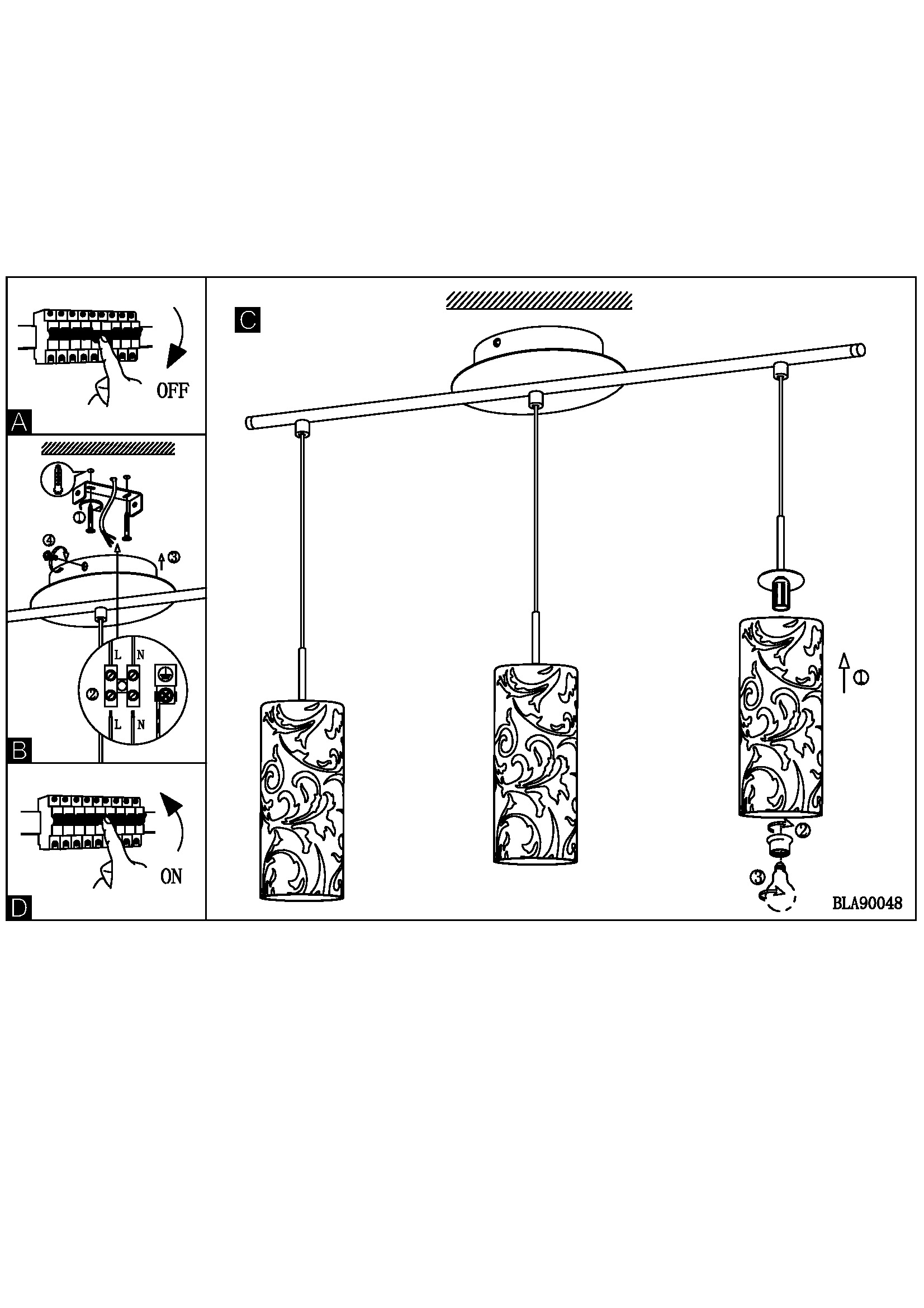 OFF
A
① ④ ③
L N
②
L N
B
ON
D
C
①
②
③
BLA90048