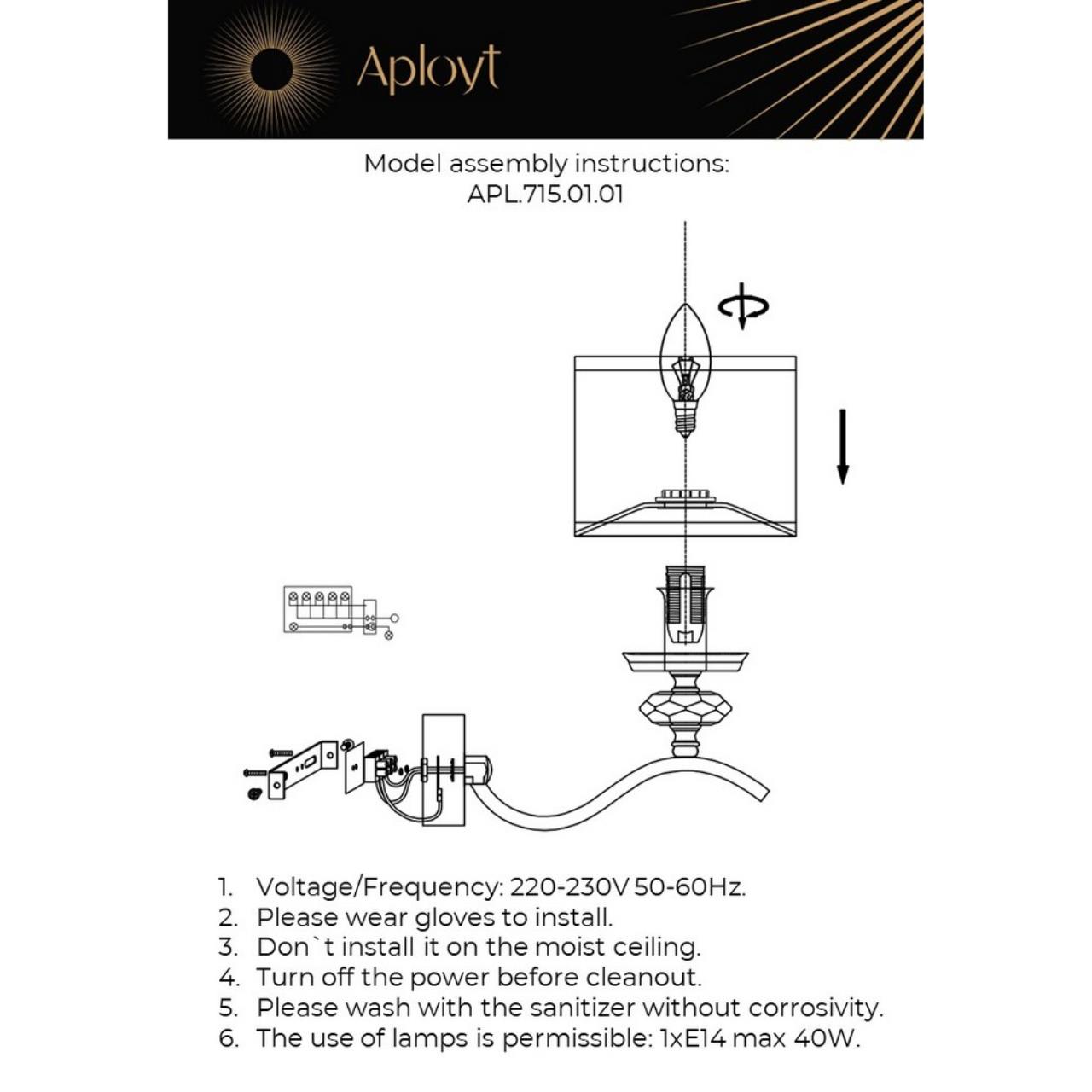 Aployt

Model assembly instructions:
APL.715.01.01

1. Voltage/Frequency: 220-230V 50-60Hz.
2. Please wear gloves to install.
3. Don`t install it on the moist ceiling.
4. Turn off the power before cleanout.
5. Please wash with the sanitizer without corrosivity.
6. The use of lamps is permissible: 1xE14 max 40W.