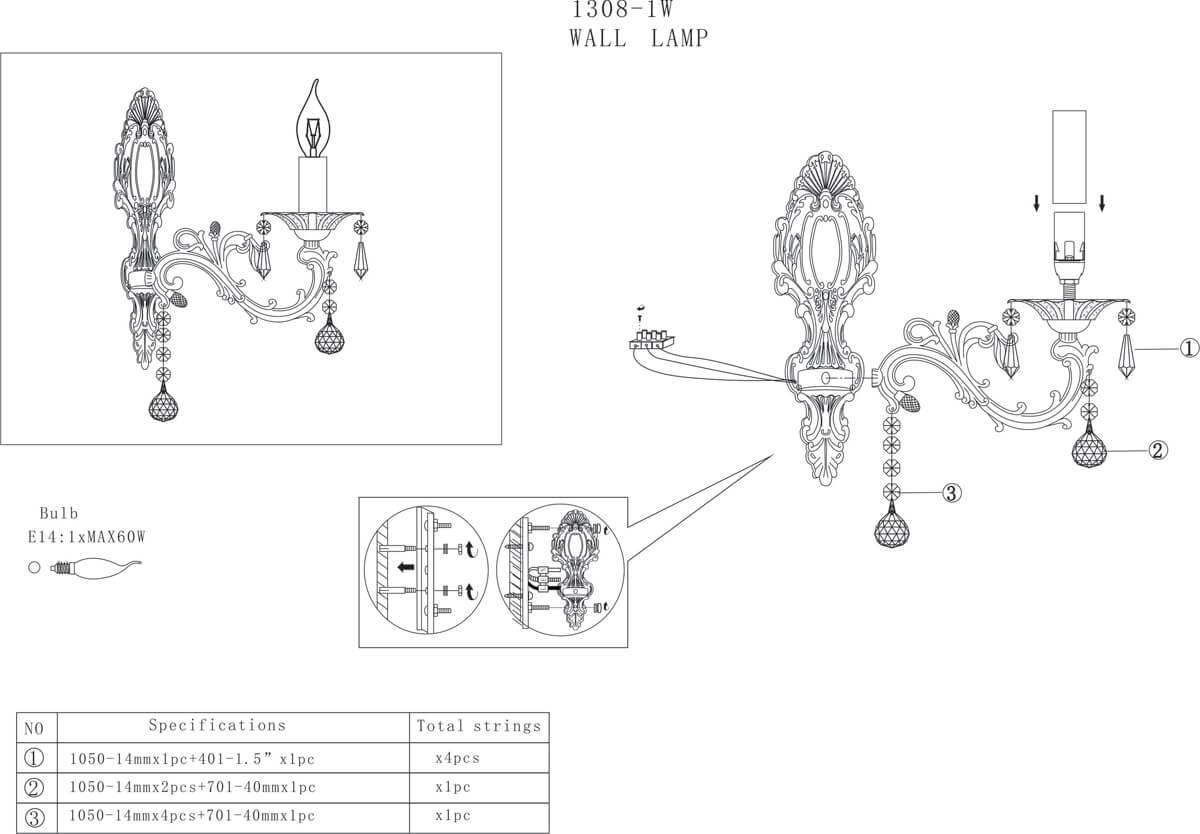 1308-1W
WALL LAMP

①

②

③

Bulb
E14:1xMAX60W

| NO | Specifications | Total strings |
|---|---|---|
| ① | 1050-14mmx1pc+401-1.5" x1pc | x4pcs |
| ② | 1050-14mmx2pcs+701-40mmx1pc | x1pc |
| ③ | 1050-14mmx4pcs+701-40mmx1pc | x1pc |