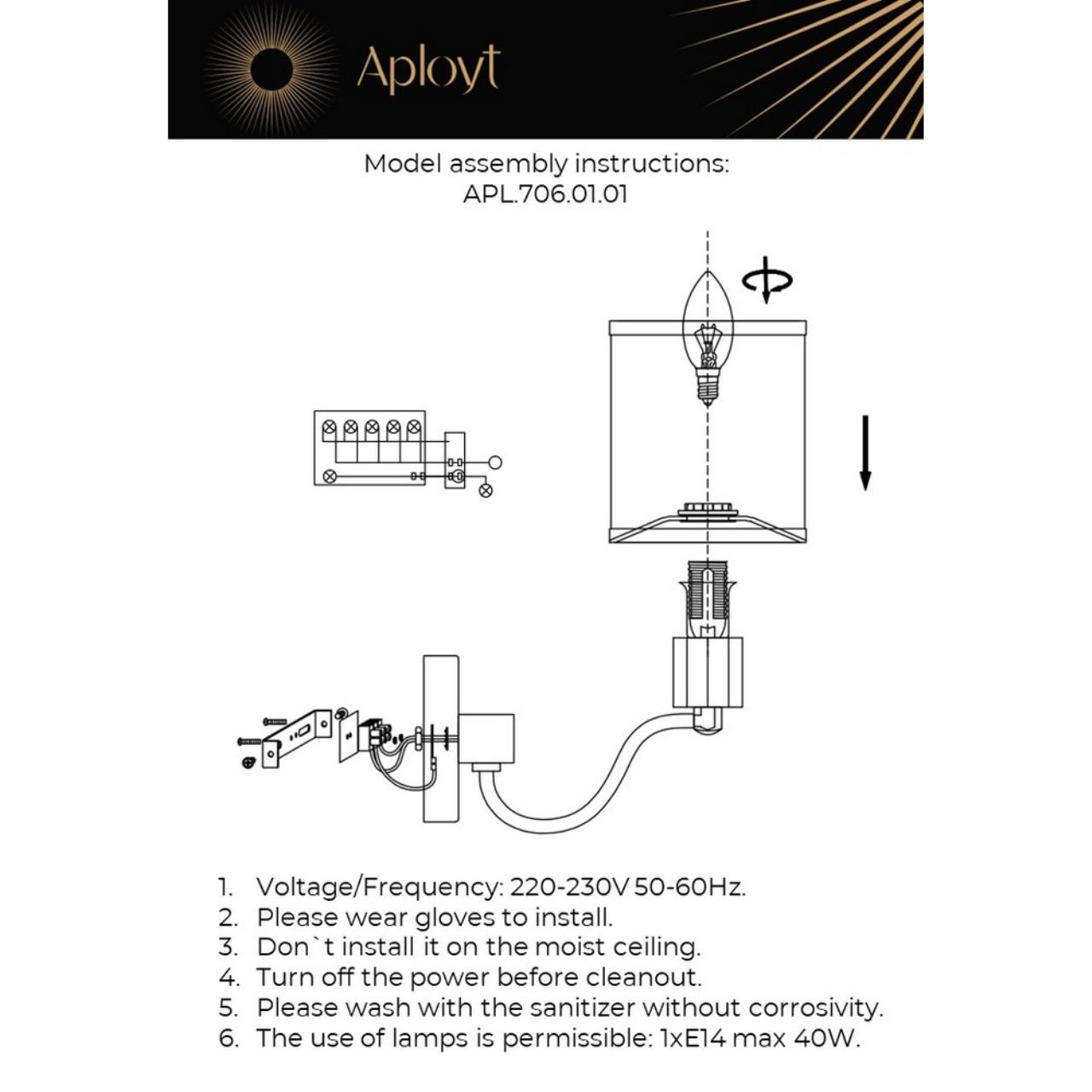 Aployt

Model assembly instructions:
APL.706.01.01

1. Voltage/Frequency: 220-230V 50-60Hz.
2. Please wear gloves to install.
3. Don`t install it on the moist ceiling.
4. Turn off the power before cleanout.
5. Please wash with the sanitizer without corrosivity.
6. The use of lamps is permissible: 1xE14 max 40W.