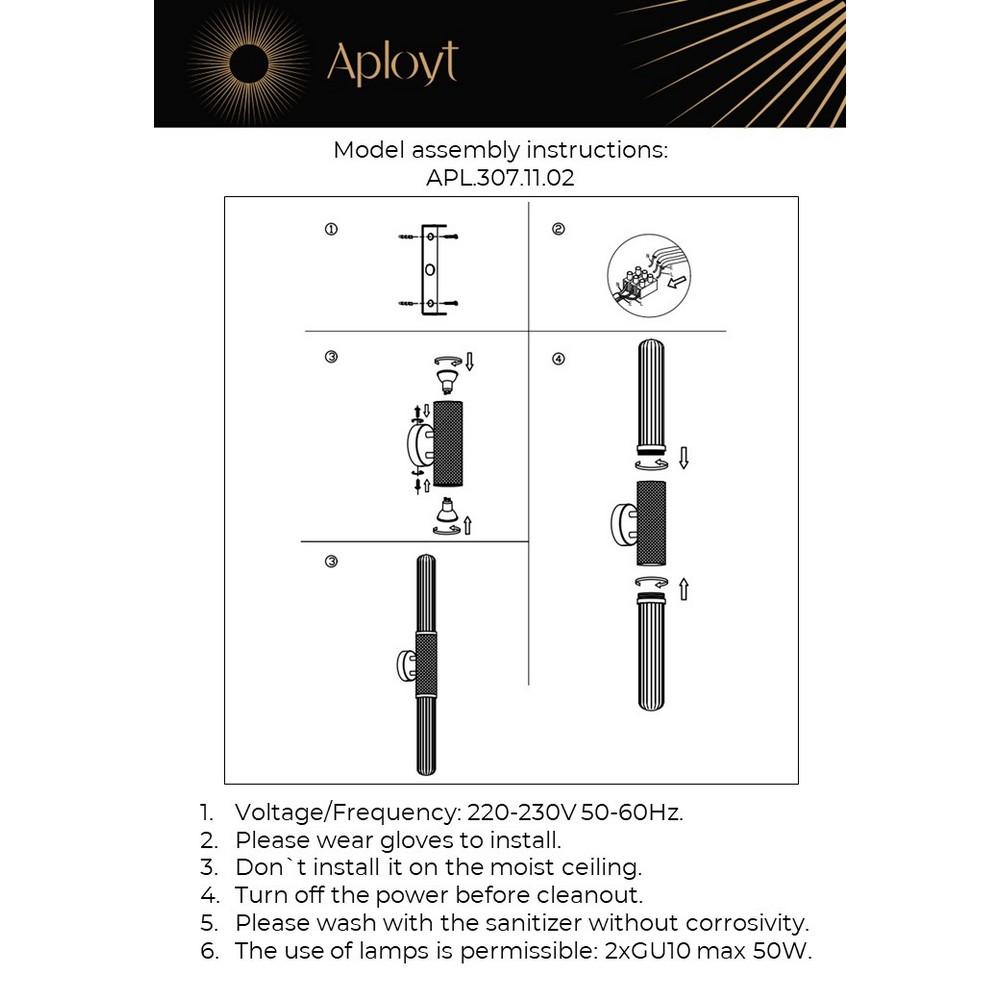 Aployt

Model assembly instructions:
APL.307.11.02

①

②

③

④

③

1. Voltage/Frequency: 220-230V 50-60Hz.
2. Please wear gloves to install.
3. Don`t install it on the moist ceiling.
4. Turn off the power before cleanout.
5. Please wash with the sanitizer without corrosivity.
6. The use of lamps is permissible: 2xGU10 max 50W.