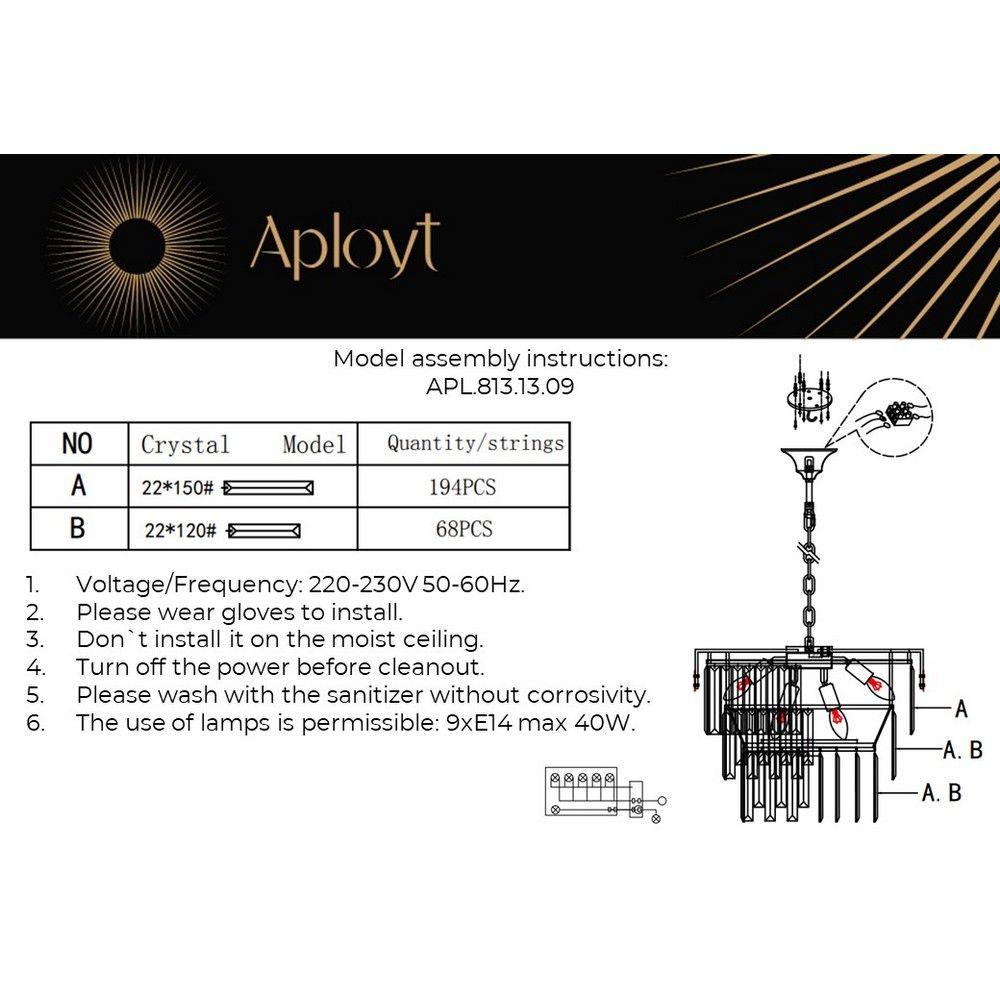 Aployt

Model assembly instructions:
APL.813.13.09

| NO | Crystal Model | Quantity/strings |
|---|---|---|
| A | 22*150# | 194PCS |
| B | 22*120# | 68PCS |

1. Voltage/Frequency: 220-230V 50-60Hz.
2. Please wear gloves to install.
3. Don`t install it on the moist ceiling.
4. Turn off the power before cleanout.
5. Please wash with the sanitizer without corrosivity.
6. The use of lamps is permissible: 9xE14 max 40W.

A
A. B
A. B