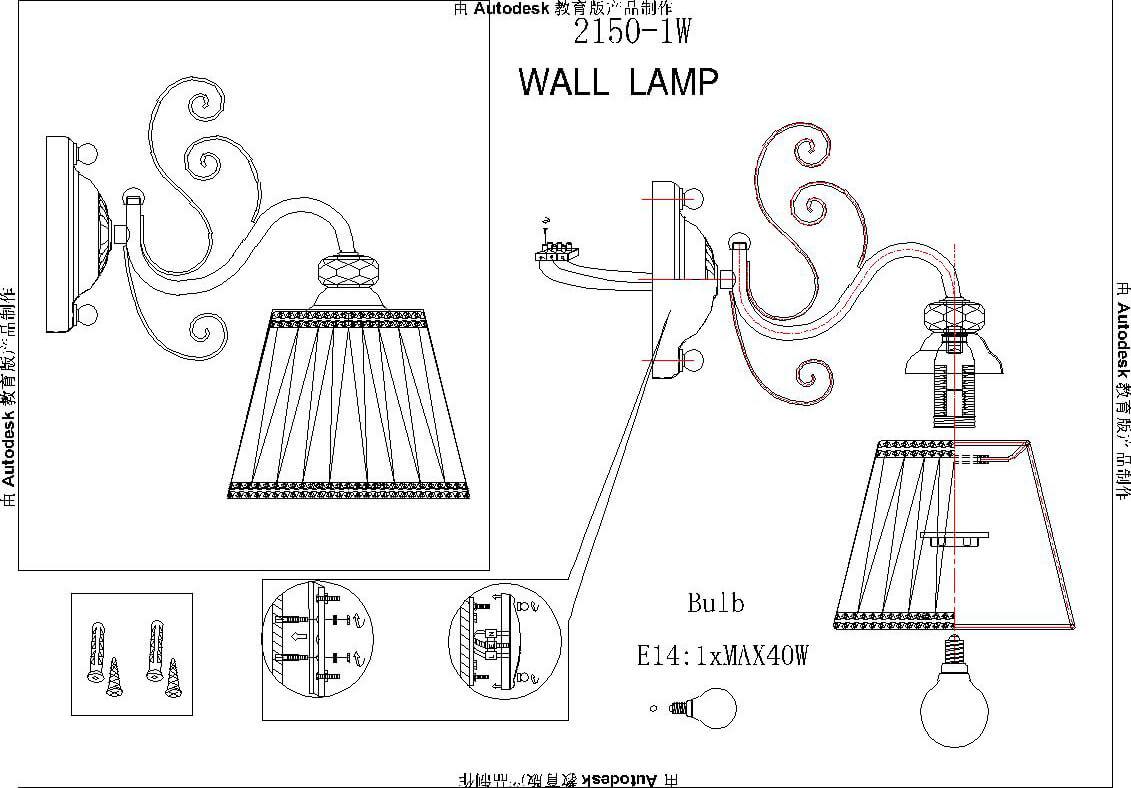 由 Autodesk 教育版产品制作
2150-1W
WALL LAMP
由 Autodesk 教育版产品制作
由 Autodesk 教育版产品制作
Bulb
E14:1xMAX40W
由 Autodesk 教育版产品制作