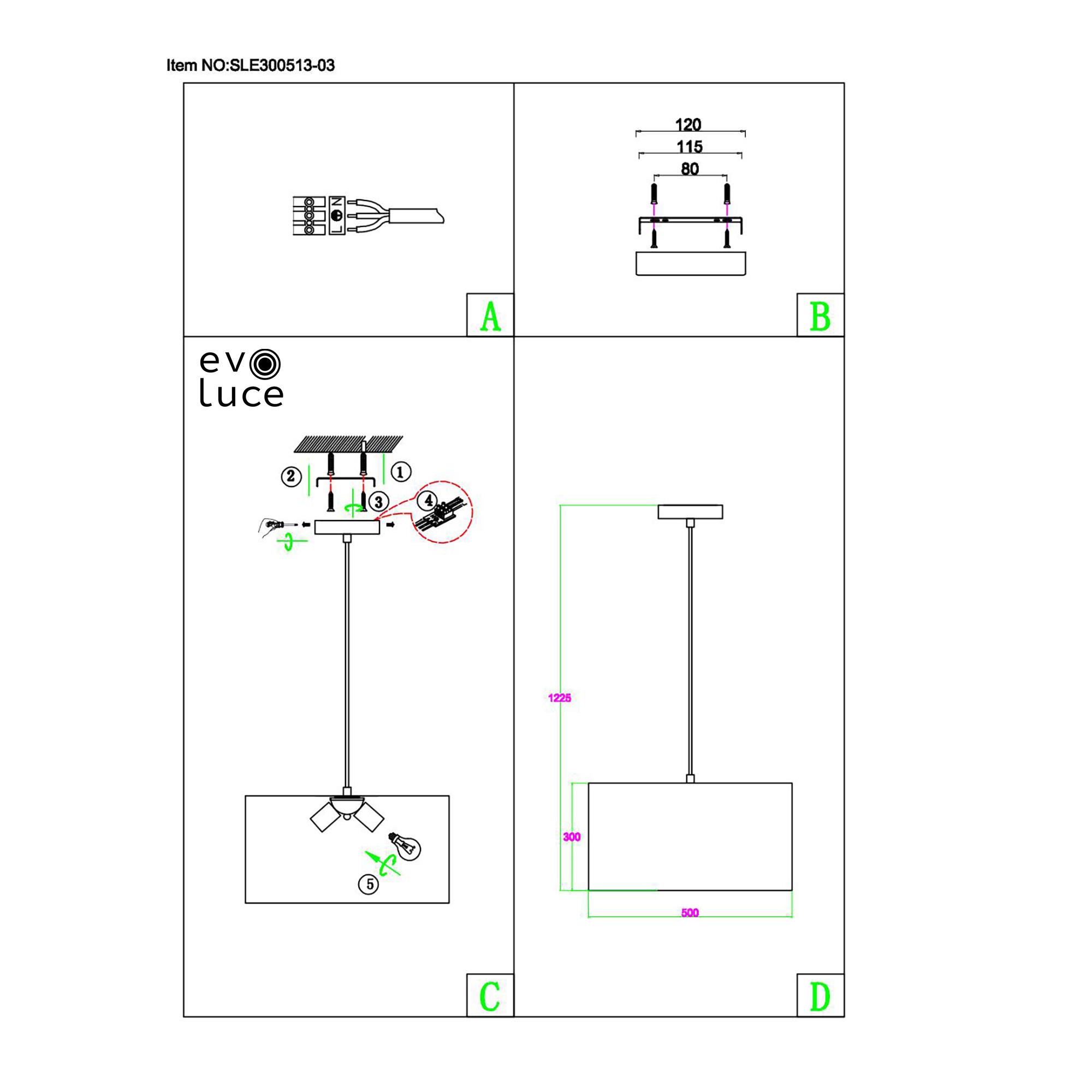 Item NO:SLE300513-03

N
L

A

120
115
80

B

evo
luce

②
①
③
④
⑤

C

1225
300
500

D