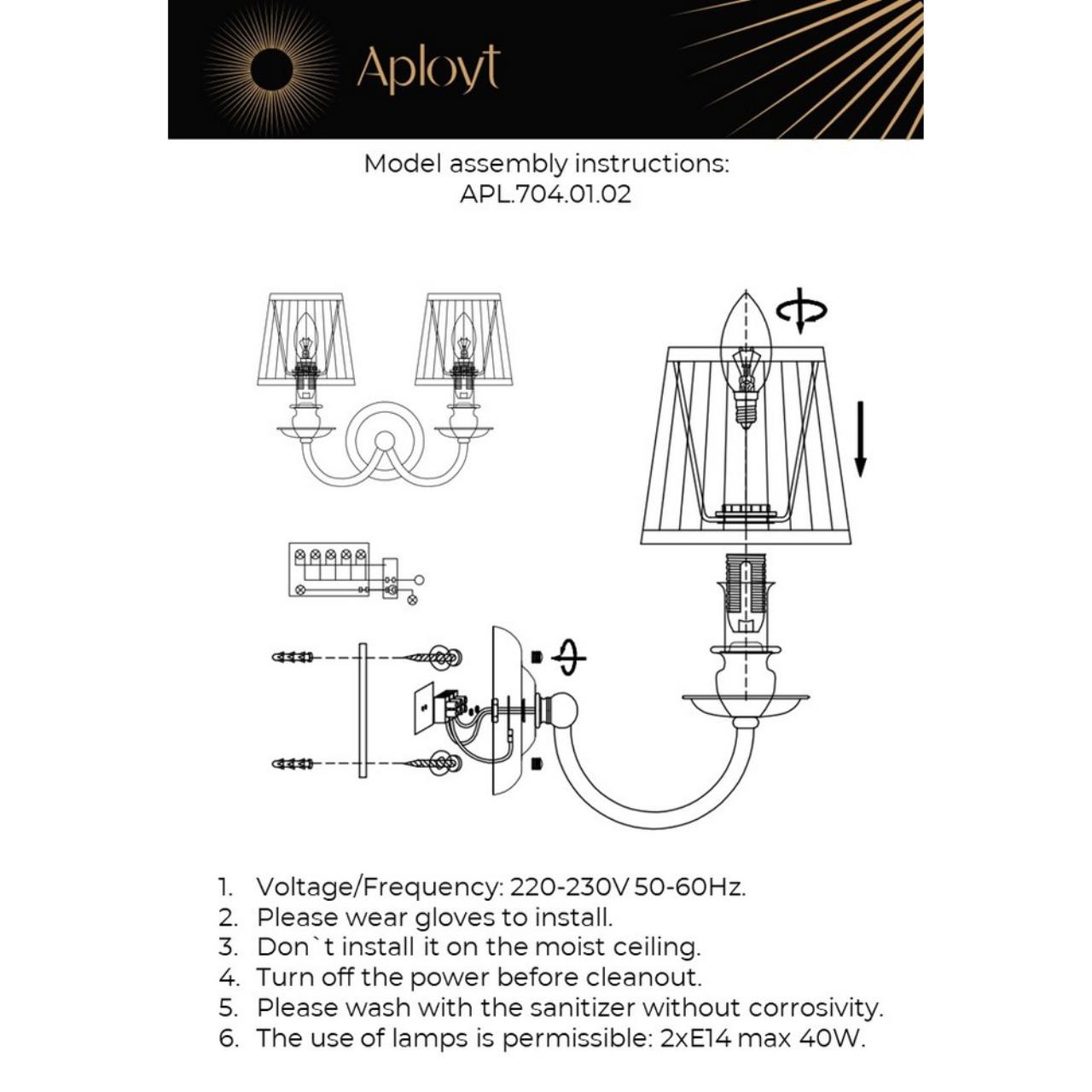 Aployt

Model assembly instructions:
APL.704.01.02

1. Voltage/Frequency: 220-230V 50-60Hz.
2. Please wear gloves to install.
3. Don`t install it on the moist ceiling.
4. Turn off the power before cleanout.
5. Please wash with the sanitizer without corrosivity.
6. The use of lamps is permissible: 2xE14 max 40W.