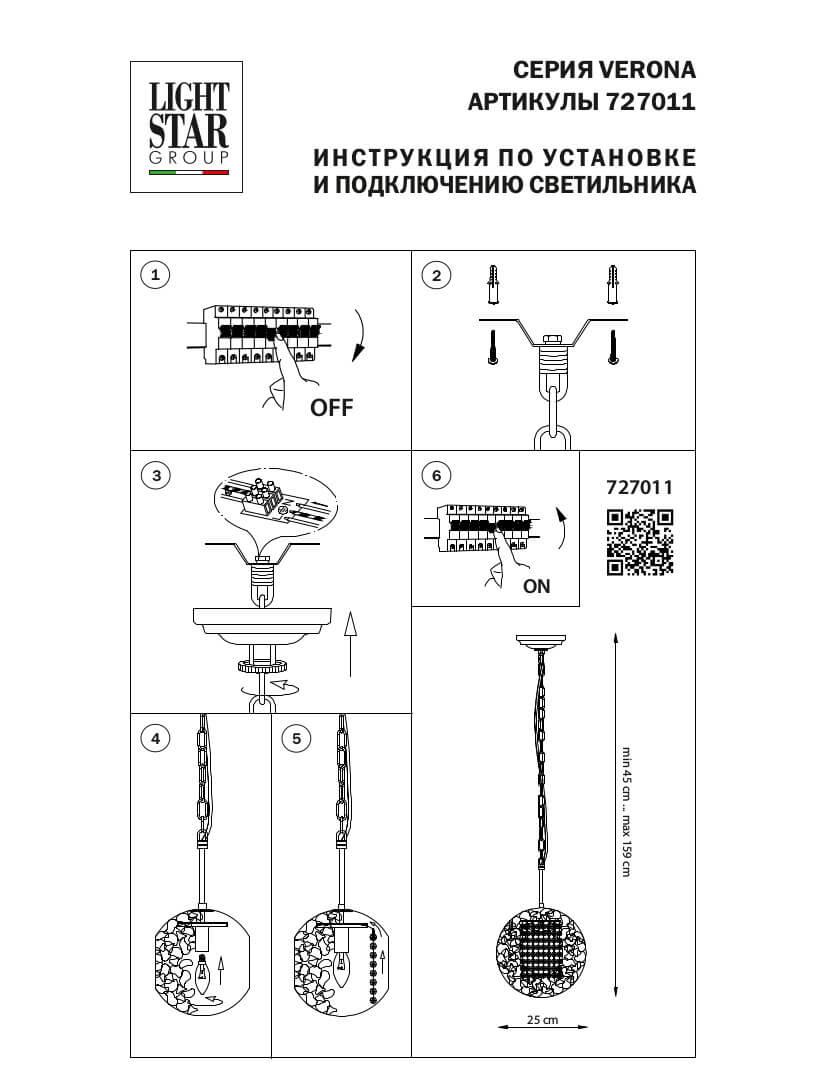 LIGHT STAR GROUP

СЕРИЯ VERONA
АРТИКУЛЫ 727011

ИНСТРУКЦИЯ ПО УСТАНОВКЕ
И ПОДКЛЮЧЕНИЮ СВЕТИЛЬНИКА

1

OFF

2

3

6

ON

727011

4

5

min 45 cm ... max 159 cm

25 cm