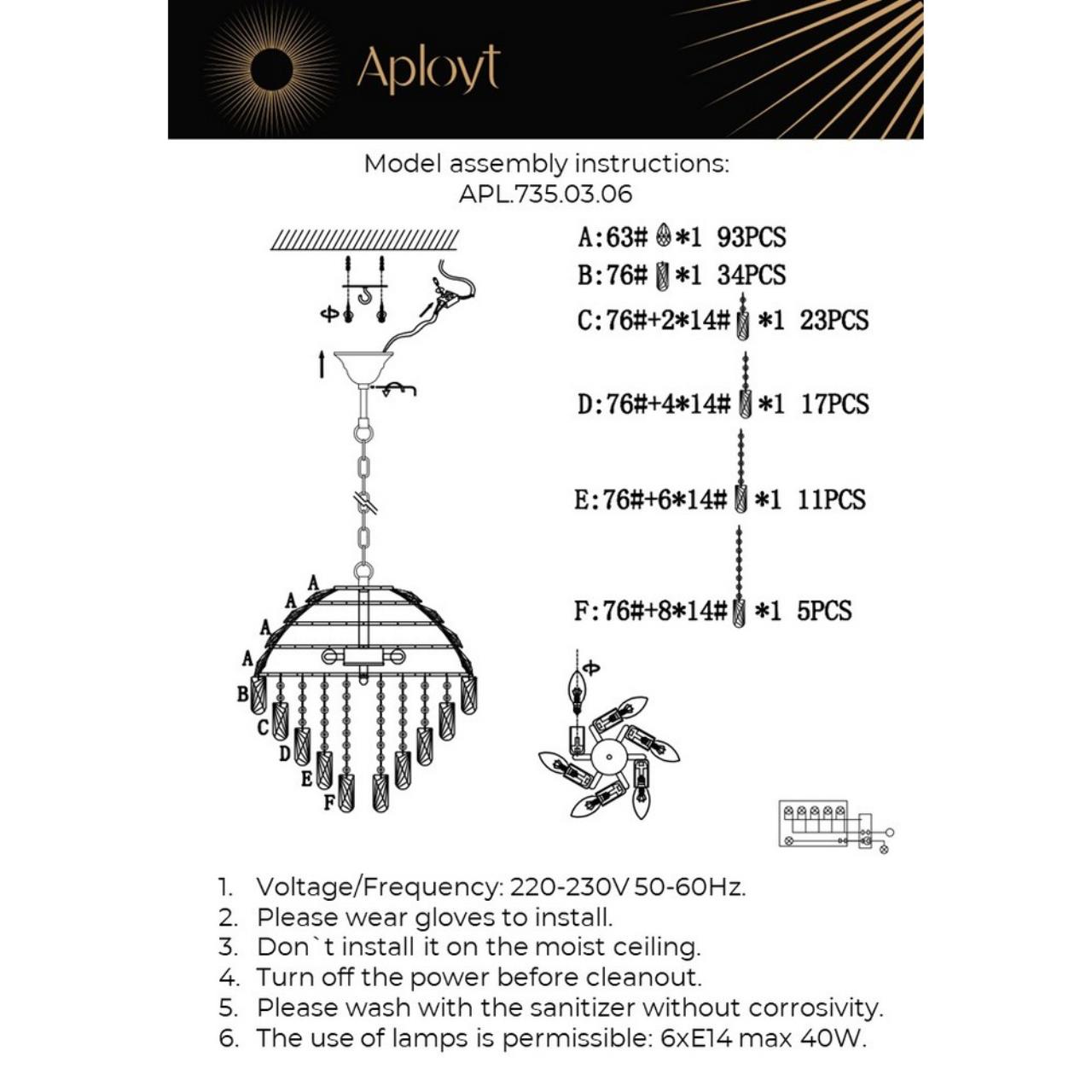 Aployt

Model assembly instructions:
APL.735.03.06

A:63# *1 93PCS
B:76# *1 34PCS
C:76#+2*14# *1 23PCS
D:76#+4*14# *1 17PCS
E:76#+6*14# *1 11PCS
F:76#+8*14# *1 5PCS

A
A
A
A
B
C
D
E
F

1. Voltage/Frequency: 220-230V 50-60Hz.
2. Please wear gloves to install.
3. Don`t install it on the moist ceiling.
4. Turn off the power before cleanout.
5. Please wash with the sanitizer without corrosivity.
6. The use of lamps is permissible: 6xE14 max 40W.