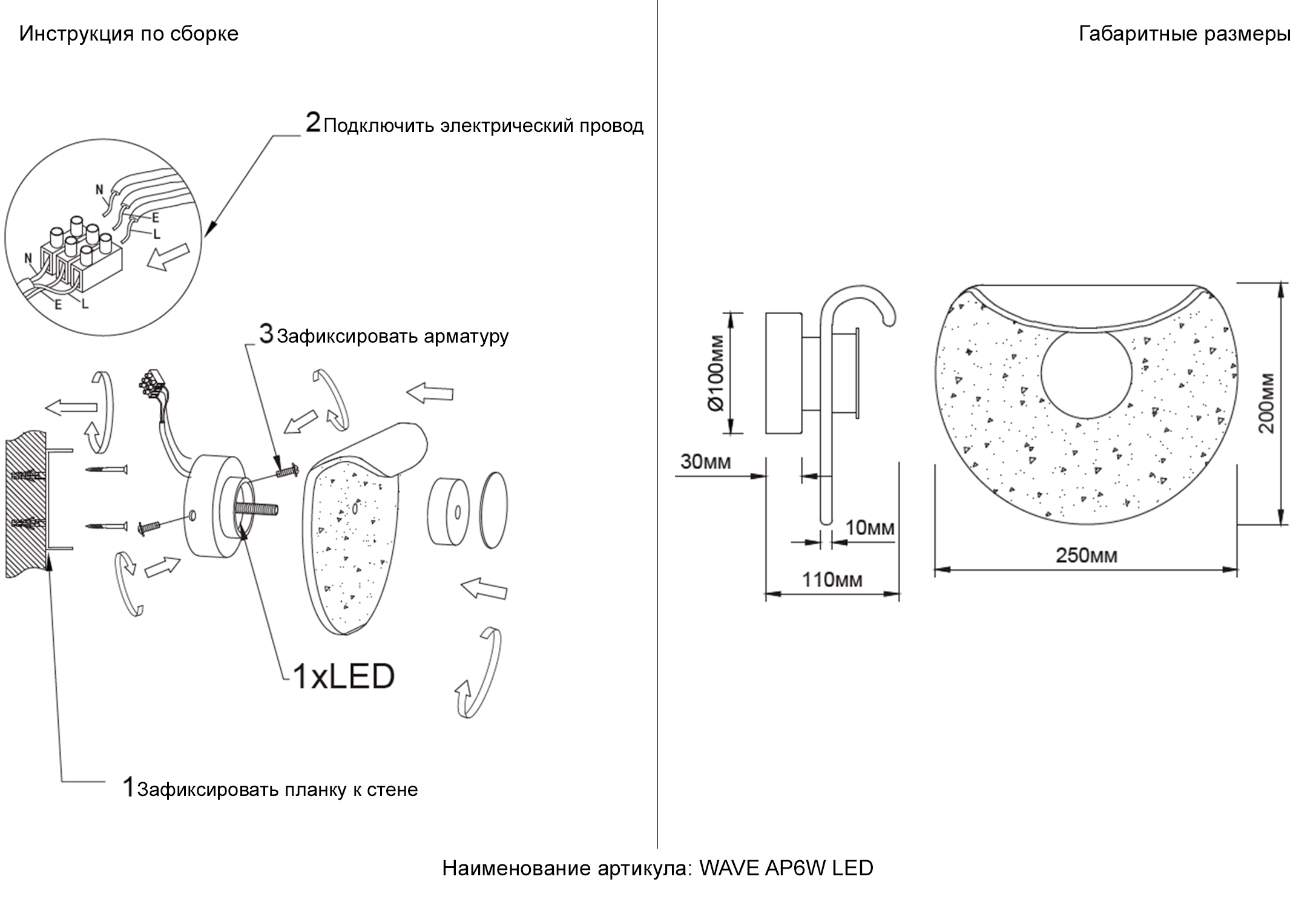 Инструкция по сборке

2 Подключить электрический провод

N
E
L
N
E
L

3 Зафиксировать арматуру

1xLED

1 Зафиксировать планку к стене

Габаритные размеры

Ø100мм

30мм

10мм

110мм

200мм

250мм

Наименование артикула: WAVE AP6W LED