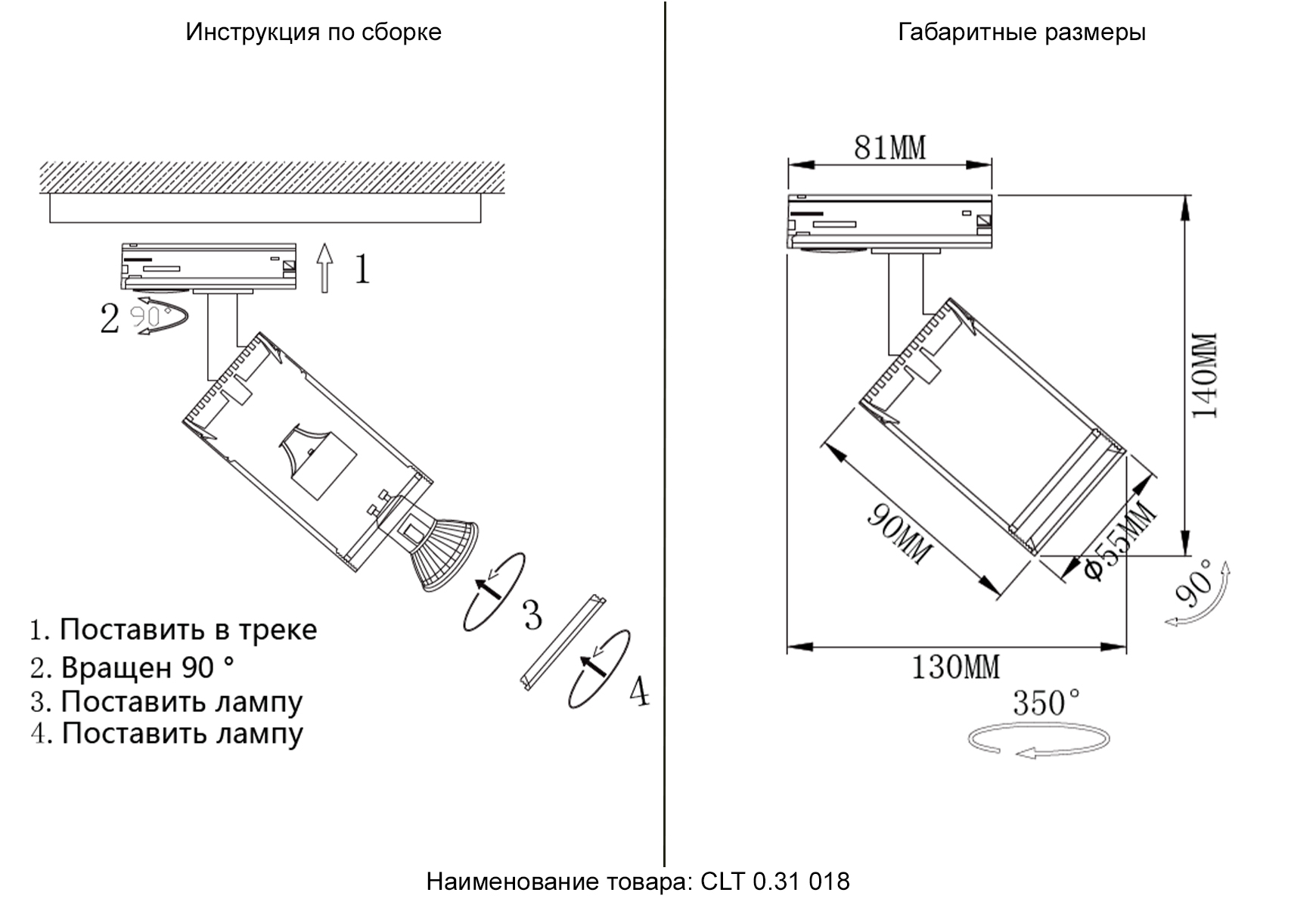 Инструкция по сборке

1

2 90°

3

4

1. Поставить в треке
2. Вращен 90 °
3. Поставить лампу
4. Поставить лампу

Габаритные размеры

81MM

140MM

90MM

Φ55MM

90°

130MM

350°

Наименование товара: CLT 0.31 018